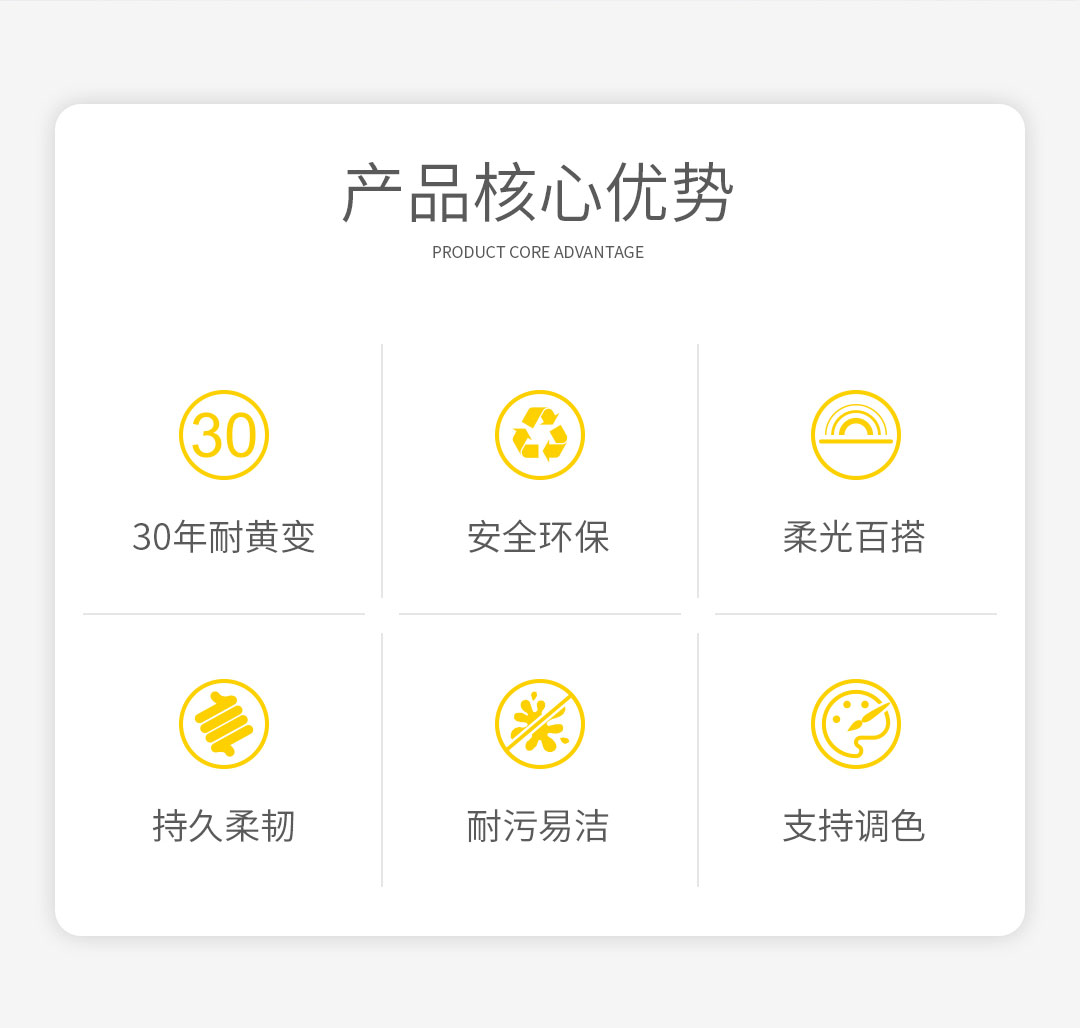 产品核心优势

PRODUCT CORE ADVANTAGE

30

30年耐黄变

安全环保

柔光百搭

持久柔韧

耐污易洁

支持调色