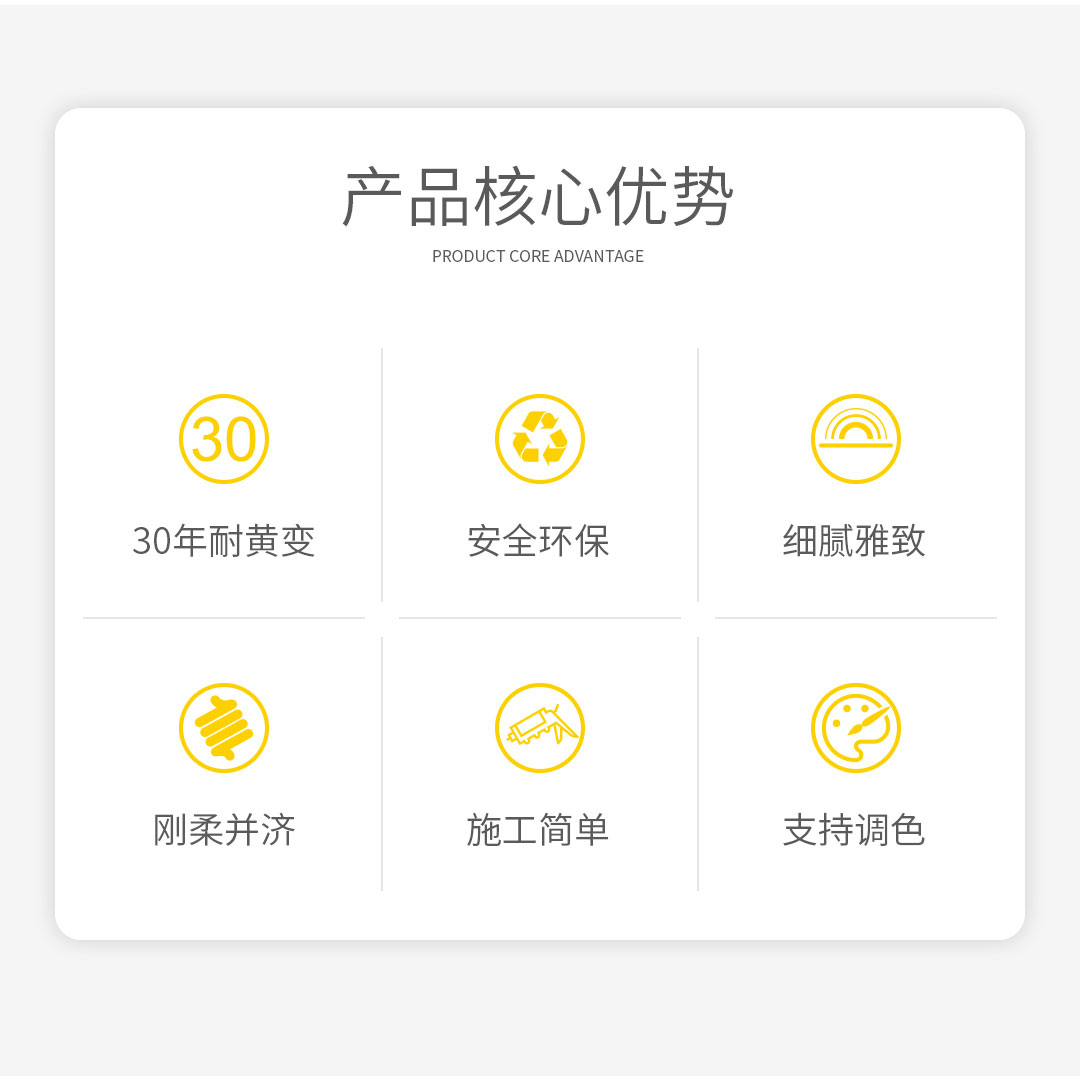 产品核心优势
PRODUCT CORE ADVANTAGE

30

30年耐黄变

安全环保

细腻雅致

刚柔并济

施工简单

支持调色