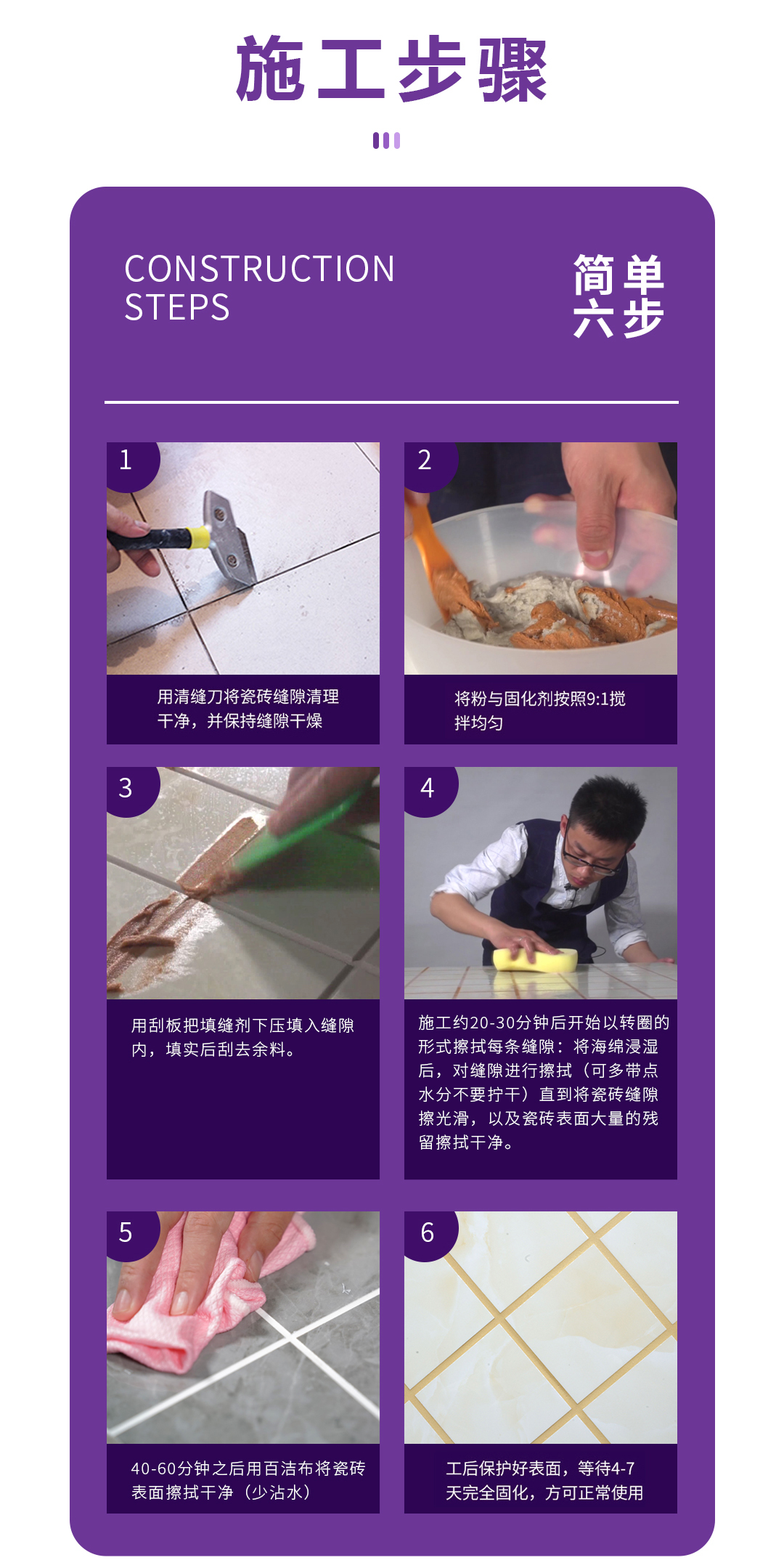 施工步骤

CONSTRUCTION STEPS

简单六步

1

用清缝刀将瓷砖缝隙清理干净，并保持缝隙干燥

2

将粉与固化剂按照9:1搅拌均匀

3

用刮板把填缝剂下压填入缝隙内，填实后刮去余料。

4

施工约20-30分钟后开始以转圈的形式擦拭每条缝隙：将海绵浸湿后，对缝隙进行擦拭（可多带点水分不要拧干）直到将瓷砖缝隙擦光滑，以及瓷砖表面大量的残留擦拭干净。

5

40-60分钟之后用百洁布将瓷砖表面擦拭干净（少沾水）

6

工后保护好表面，等待4-7天完全固化，方可正常使用